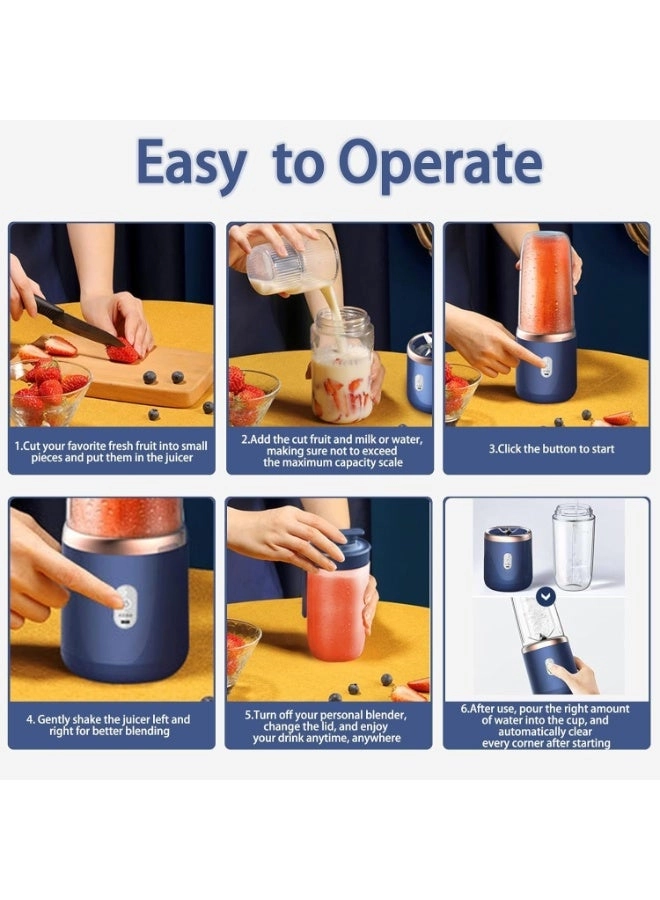 Easy to Operate

1.Cut your favorite fresh fruit into small pieces and put them in the juicer

2.Add the cut fruit and milk or water, making sure not to exceed the maximum capacity scale

3.Click the button to start

4. Gently shake the juicer left and right for better blending

5.Turn off your personal blender, change the lid, and enjoy your drink anytime, anywhere

6.After use, pour the right amount of water into the cup, and automatically clear every corner after starting