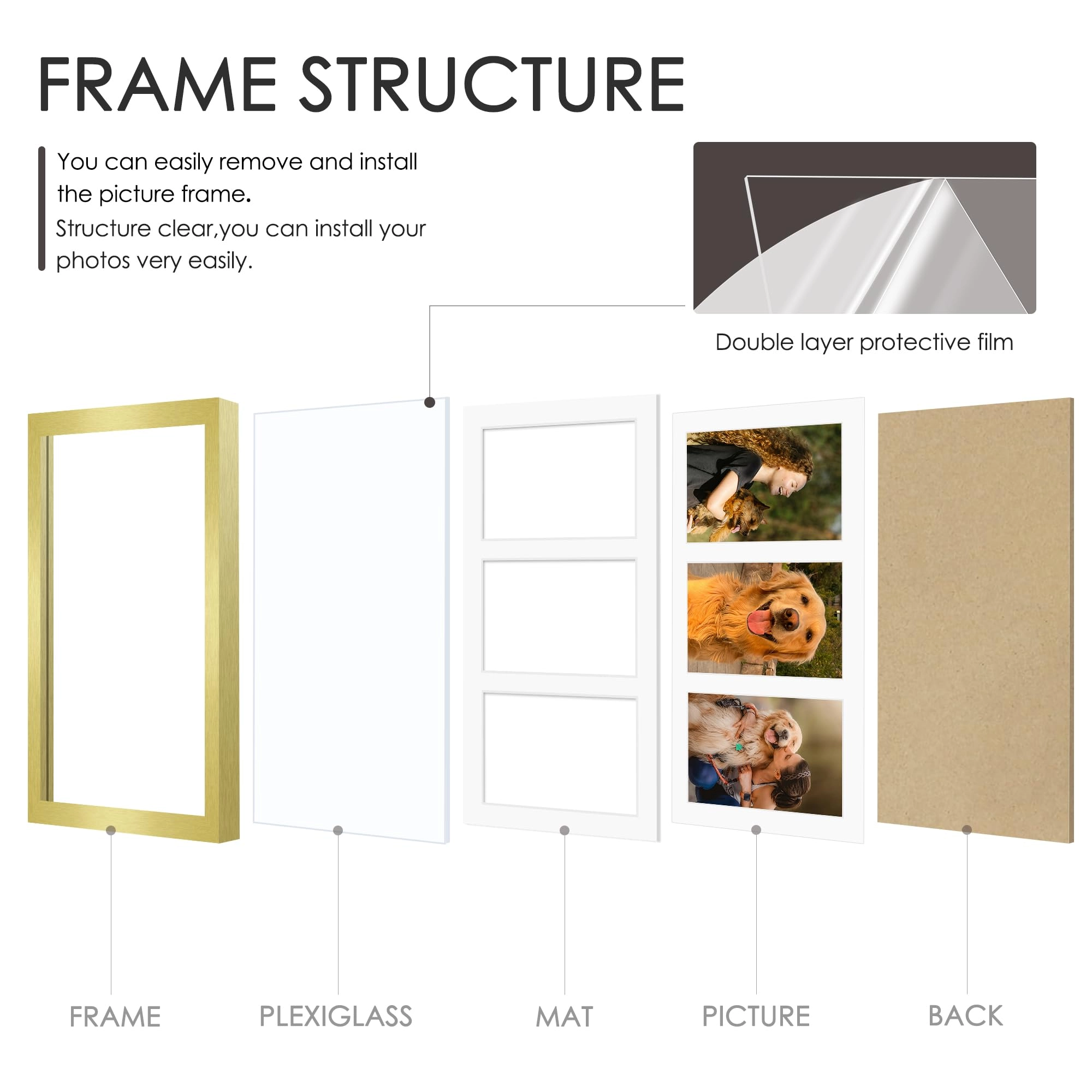 FRAME STRUCTURE

You can easily remove and install the picture frame.
Structure clear,you can install your photos very easily.

Double layer protective film

FRAME

PLEXIGLASS

MAT

PICTURE

BACK