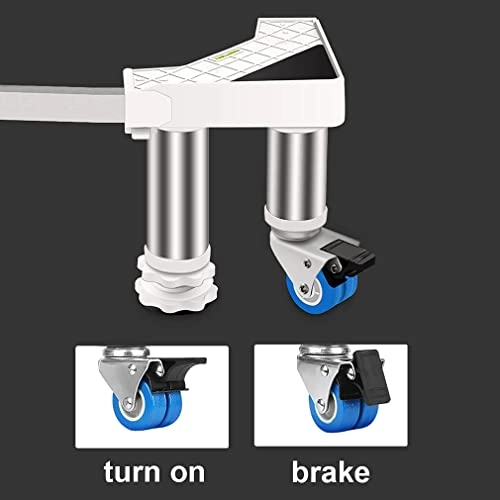 turn on

brake