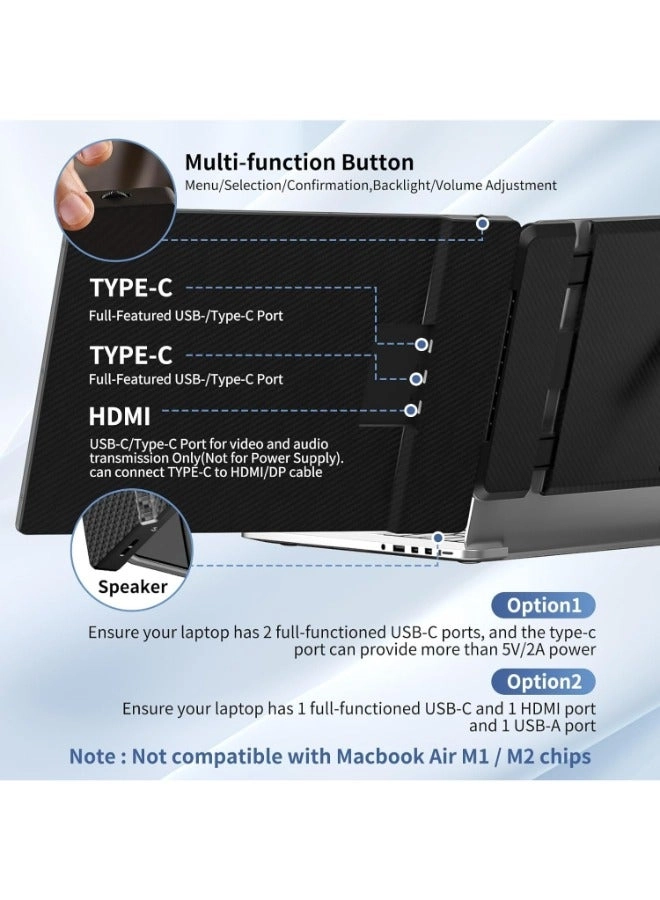 Multi-function Button
Menu/Selection/Confirmation,Backlight/Volume Adjustment

TYPE-C
Full-Featured USB-/Type-C Port

TYPE-C
Full-Featured USB-/Type-C Port

HDMI
USB-C/Type-C Port for video and audio transmission Only(Not for Power Supply). can connect TYPE-C to HDMI/DP cable

Speaker

Option1
Ensure your laptop has 2 full-functioned USB-C ports, and the type-c port can provide more than 5V/2A power

Option2
Ensure your laptop has 1 full-functioned USB-C and 1 HDMI port and 1 USB-A port

Note : Not compatible with Macbook Air M1 / M2 chips