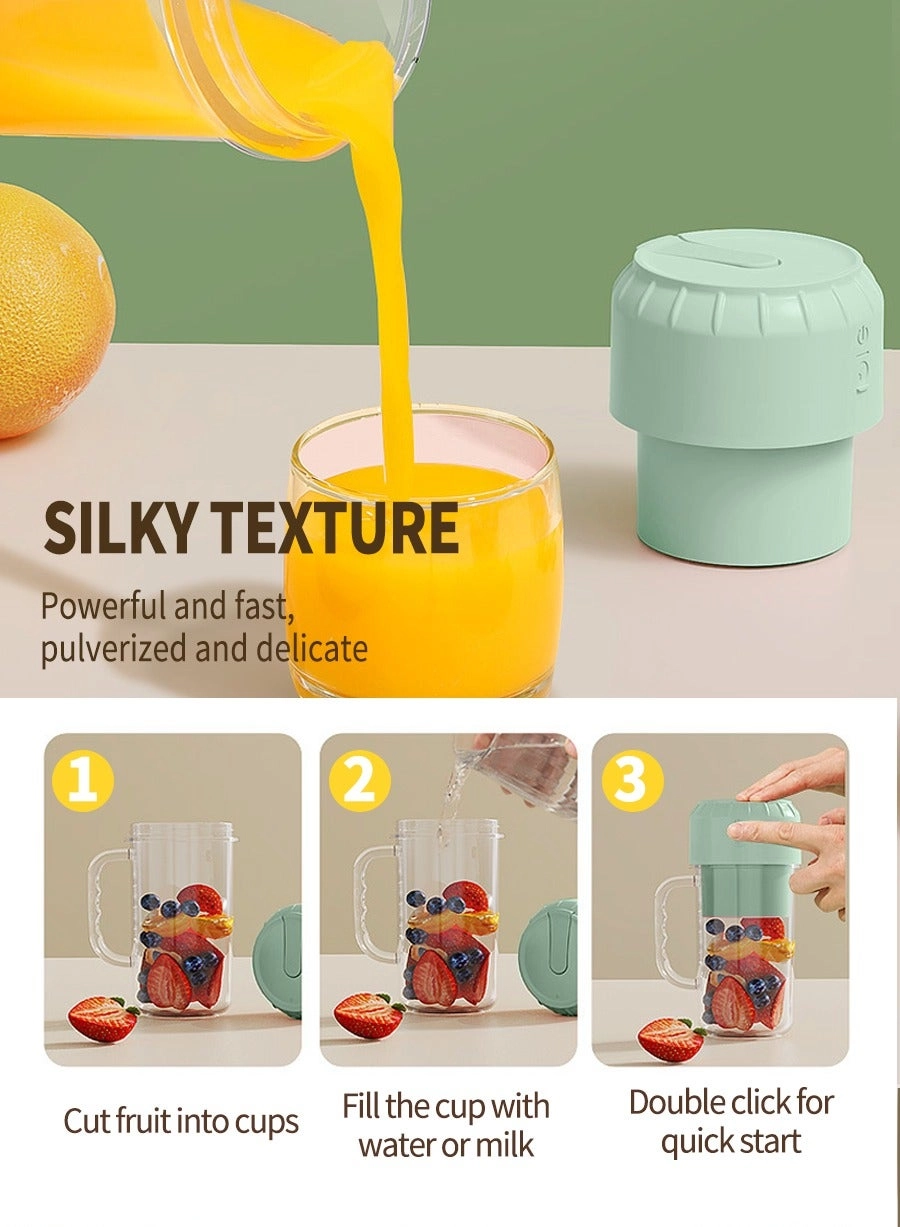 SILKY TEXTURE

Powerful and fast, pulverized and delicate

1

2

3

Cut fruit into cups

Fill the cup with water or milk

Double click for quick start