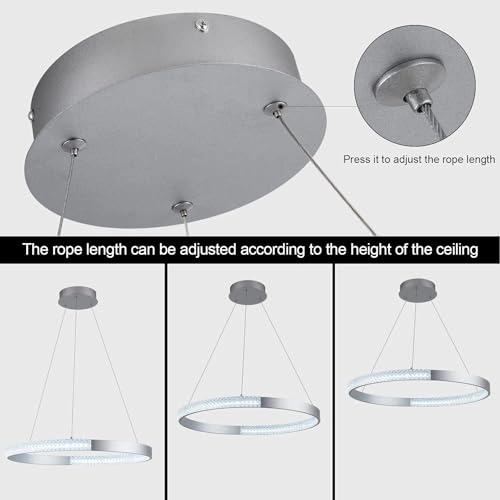 Press it to adjust the rope length

The rope length can be adjusted according to the height of the ceiling