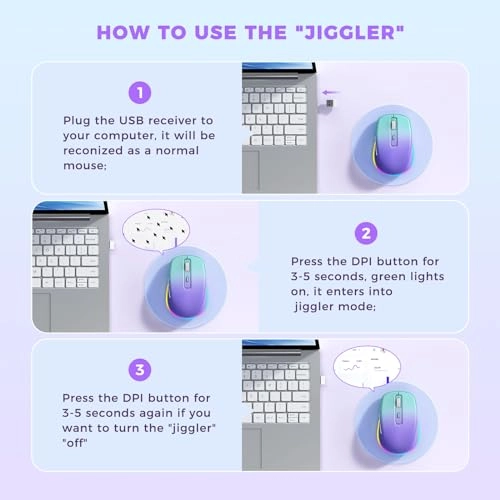 HOW TO USE THE "JIGGLER"

1

Plug the USB receiver to your computer, it will be reconized as a normal mouse;

2

Press the DPI button for 3-5 seconds, green lights on, it enters into jiggler mode;

3

Press the DPI button for 3-5 seconds again if you want to turn the "jiggler" "off"