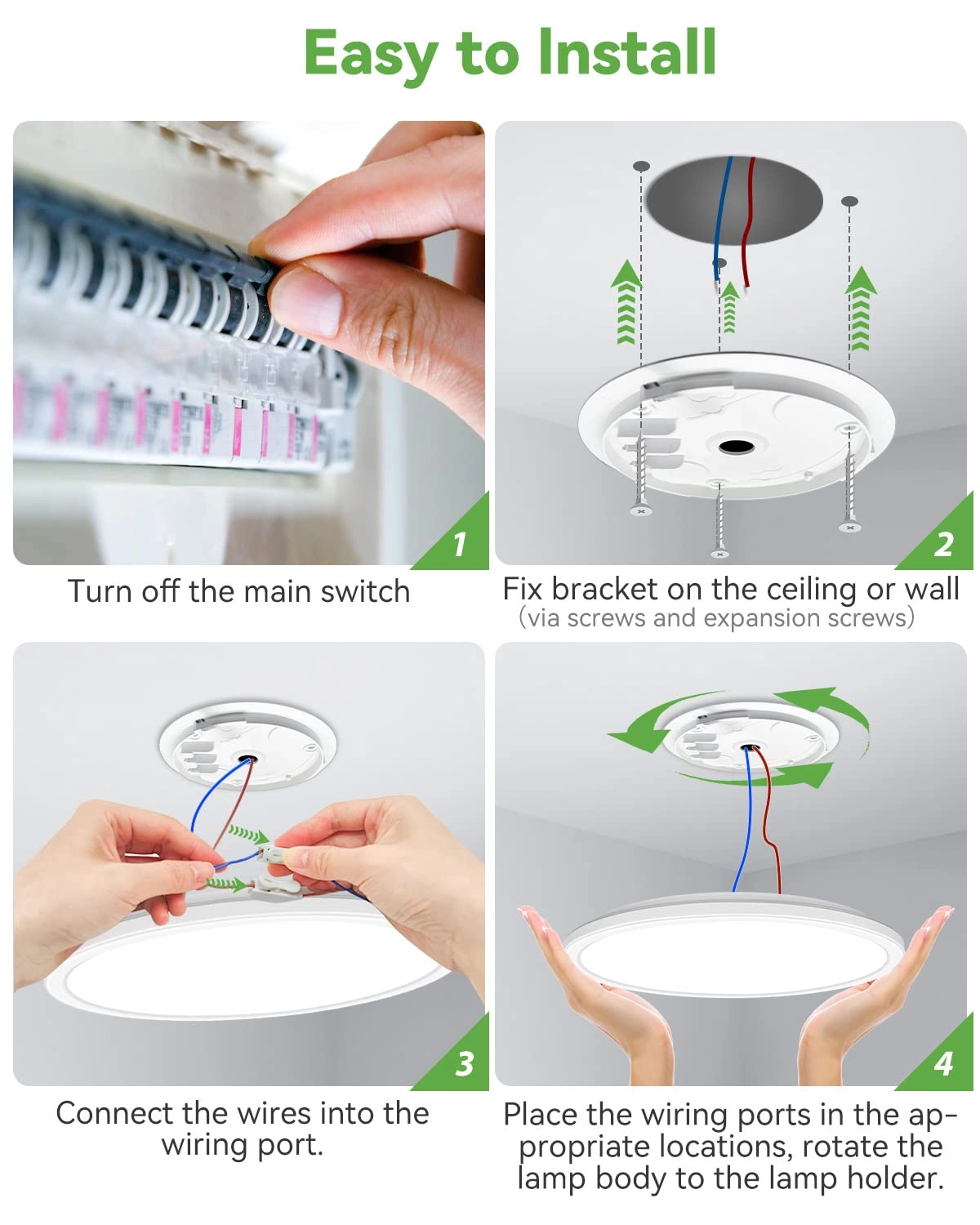 Easy to Install

1

Turn off the main switch

2

Fix bracket on the ceiling or wall
(via screws and expansion screws)

3

Connect the wires into the wiring port.

4

Place the wiring ports in the appropriate locations, rotate the lamp body to the lamp holder.