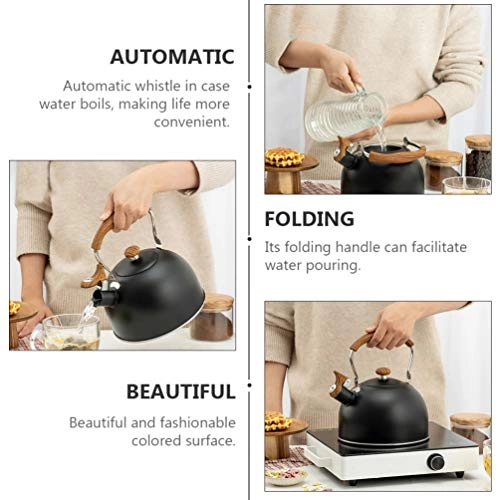 AUTOMATIC

Automatic whistle in case water boils, making life more convenient.

FOLDING

Its folding handle can facilitate water pouring.

BEAUTIFUL

Beautiful and fashionable colored surface.