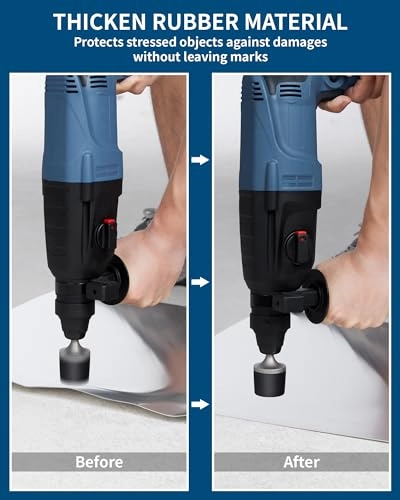 THICKEN RUBBER MATERIAL
Protects stressed objects against damages without leaving marks

Before

After