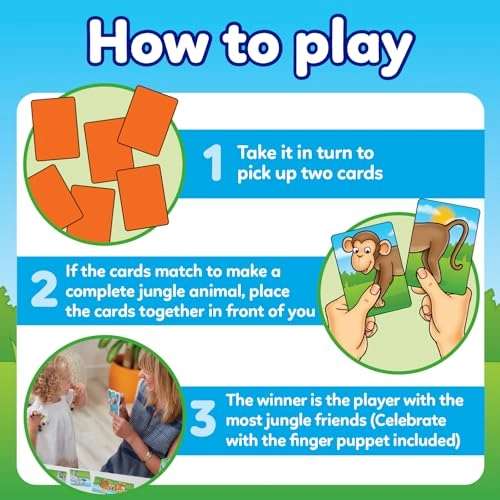 How to play

1 Take it in turn to pick up two cards

2 If the cards match to make a complete jungle animal, place the cards together in front of you

3 The winner is the player with the most jungle friends (Celebrate with the finger puppet included)