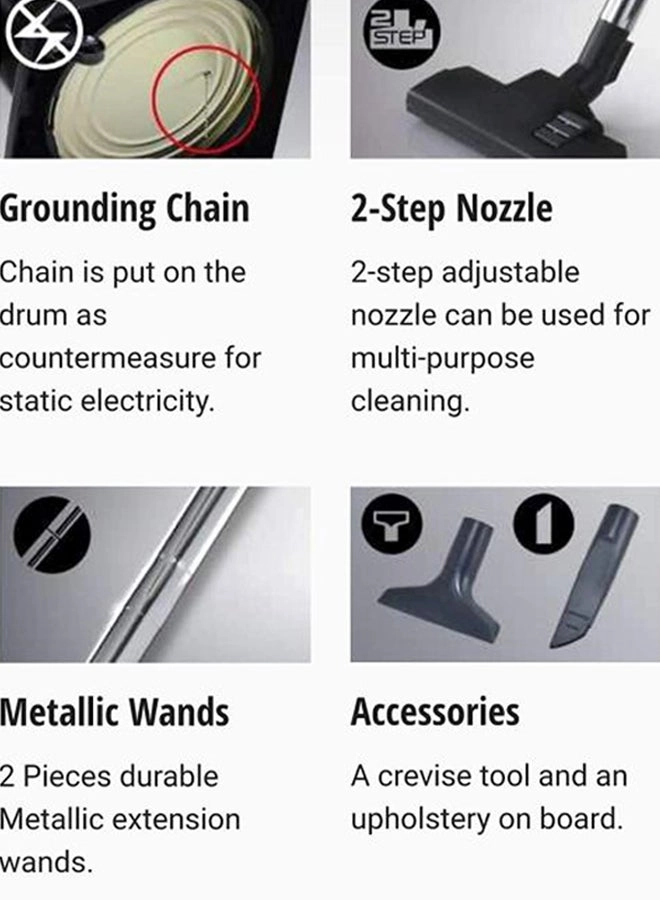 2
STEP

Grounding Chain

Chain is put on the drum as countermeasure for static electricity.

2-Step Nozzle

2-step adjustable nozzle can be used for multi-purpose cleaning.

Metallic Wands

2 Pieces durable Metallic extension wands.

Accessories

A crevise tool and an upholstery on board.