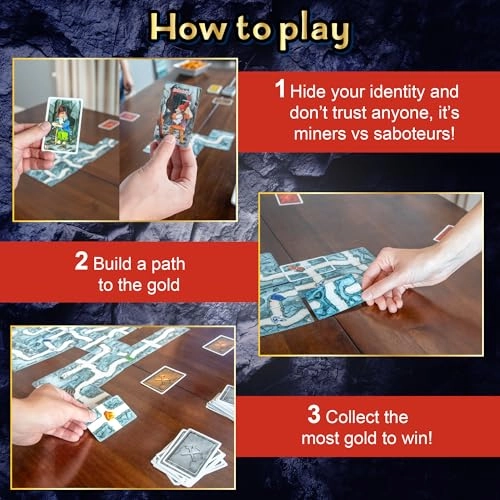 How to play

1 Hide your identity and don't trust anyone, it's miners vs saboteurs!

2 Build a path to the gold

3 Collect the most gold to win!