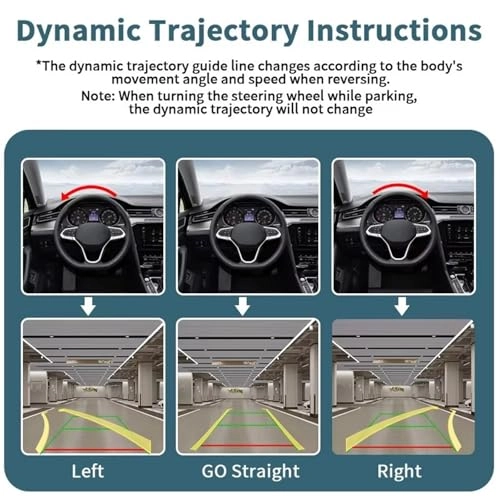 Dynamic Trajectory Instructions

*The dynamic trajectory guide line changes according to the body's movement angle and speed when reversing.

Note: When turning the steering wheel while parking, the dynamic trajectory will not change

Left

GO Straight

Right