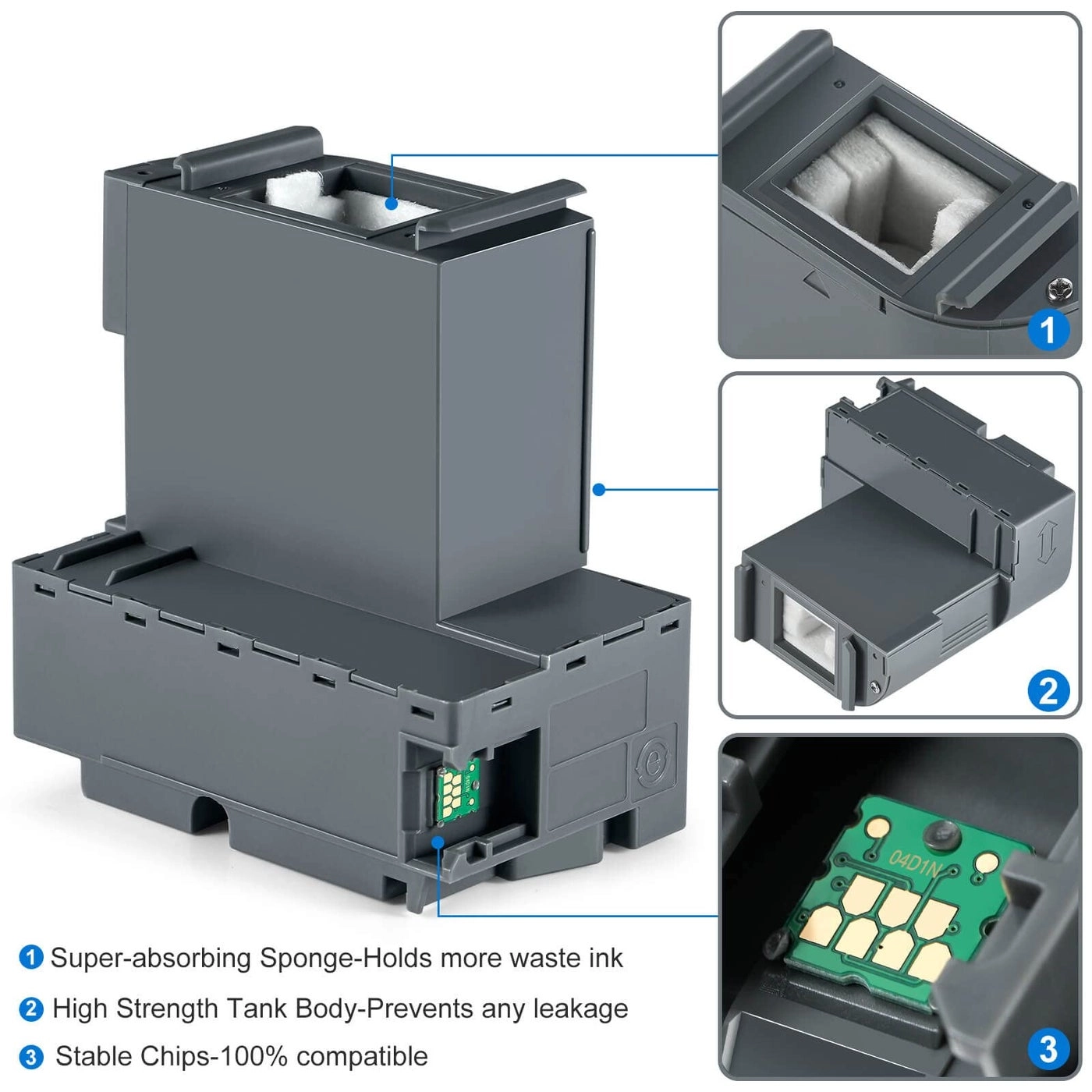 1

2

04D1N

3

1 Super-absorbing Sponge-Holds more waste ink

2 High Strength Tank Body-Prevents any leakage

3 Stable Chips-100% compatible