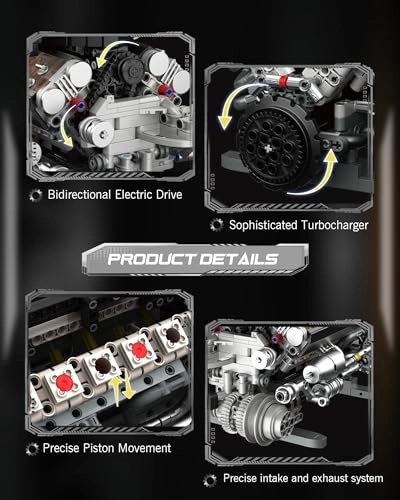 Bidirectional Electric Drive

Sophisticated Turbocharger

PRODUCT DETAILS

Precise Piston Movement

Precise intake and exhaust system