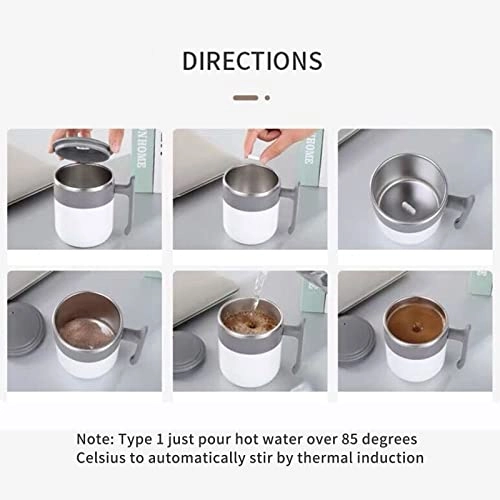 DIRECTIONS

HOME

HOME

Note: Type 1 just pour hot water over 85 degrees Celsius to automatically stir by thermal induction