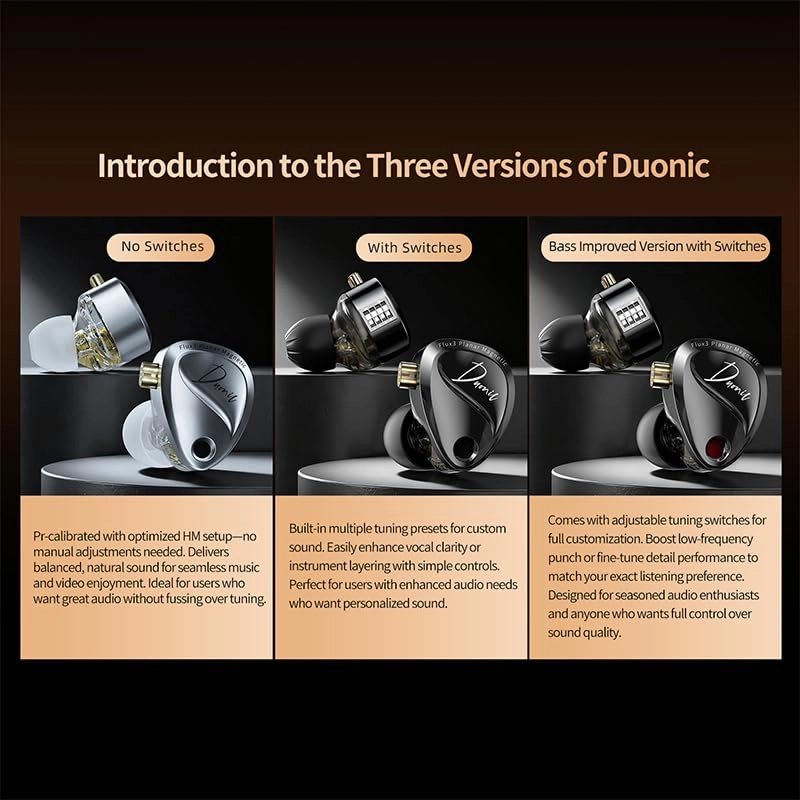 Introduction to the Three Versions of Duonic

No Switches

Flux3 Planar Magnetic

Duonic

Pr-calibrated with optimized HM setup—no manual adjustments needed. Delivers balanced, natural sound for seamless music and video enjoyment. Ideal for users who want great audio without fussing over tuning.

With Switches

Flux3 Planar Magnetic

Duonic

Built-in multiple tuning presets for custom sound. Easily enhance vocal clarity or instrument layering with simple controls. Perfect for users with enhanced audio needs who want personalized sound.

Bass Improved Version with Switches

Flux3 Planar Magnetic

Duonic

Comes with adjustable tuning switches for full customization. Boost low-frequency punch or fine-tune detail performance to match your exact listening preference. Designed for seasoned audio enthusiasts and anyone who wants full control over sound quality.