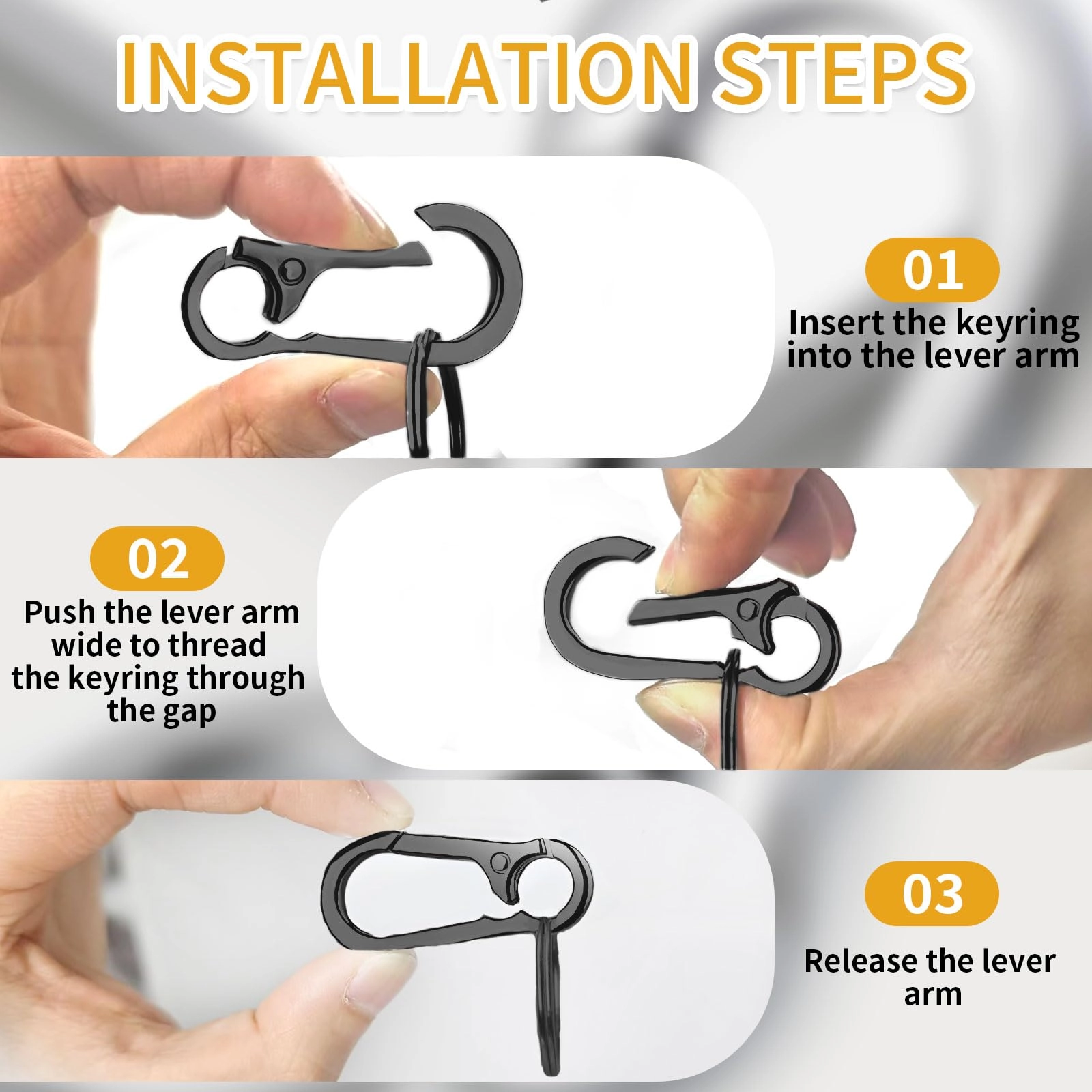 INSTALLATION STEPS

01
Insert the keyring into the lever arm

02
Push the lever arm wide to thread the keyring through the gap

03
Release the lever arm