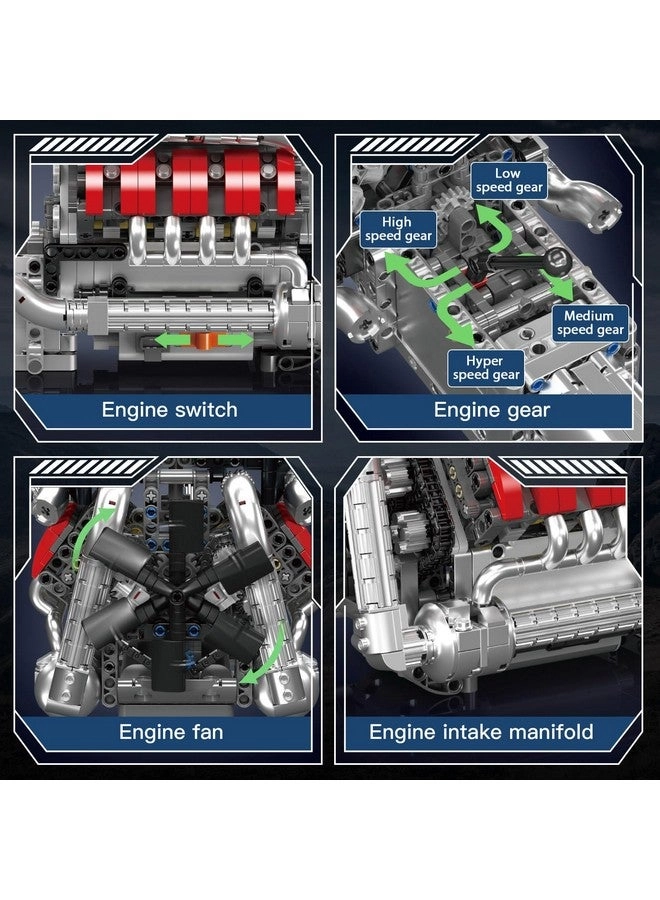 Engine switch

Low speed gear

High speed gear

Medium speed gear

Hyper speed gear

Engine gear

Engine fan

Engine intake manifold