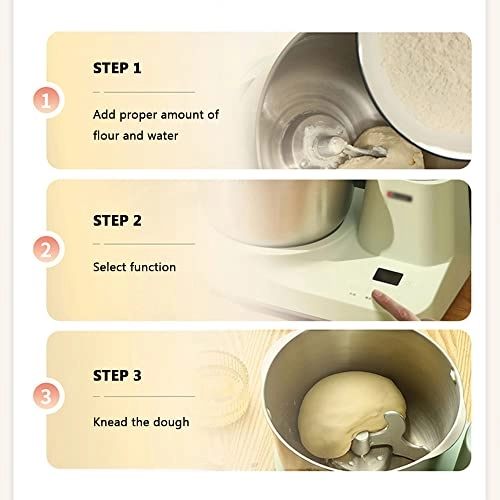 1

STEP 1

Add proper amount of flour and water

2

STEP 2

Select function

3

STEP 3

Knead the dough