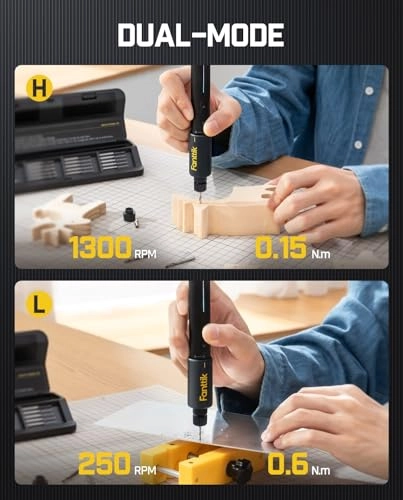 DUAL-MODE

H

Fanttik

1300 RPM

0.15 N.m

L

Fanttik

250 RPM

0.6 N.m