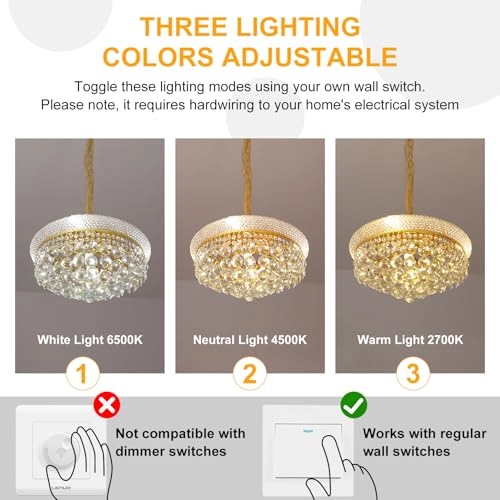 THREE LIGHTING COLORS ADJUSTABLE

Toggle these lighting modes using your own wall switch.
Please note, it requires hardwiring to your home's electrical system

White Light 6500K

Neutral Light 4500K

Warm Light 2700K

1

2

3

Not compatible with dimmer switches

Works with regular wall switches