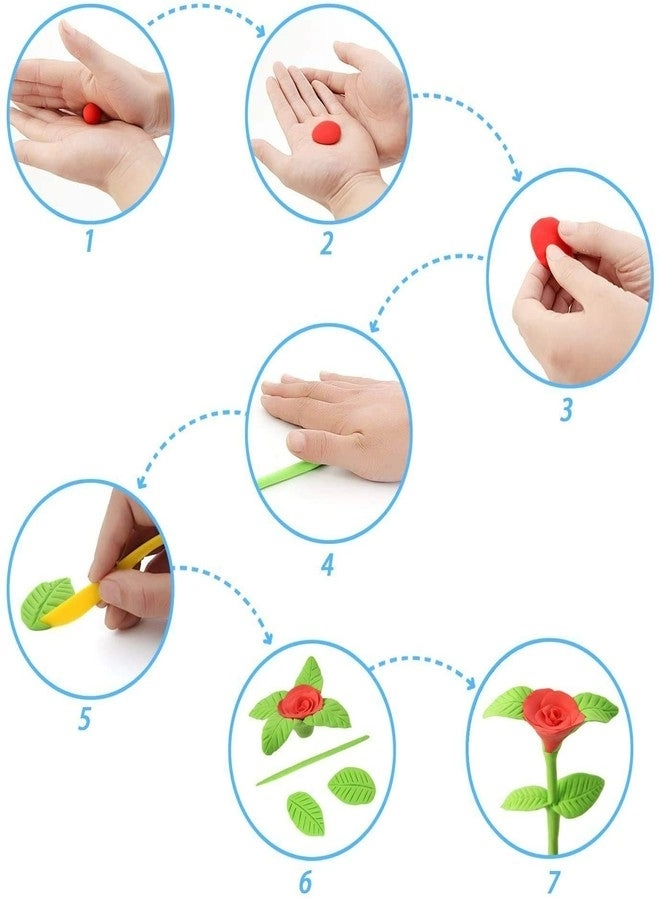 1

2

3

4

5

6

7