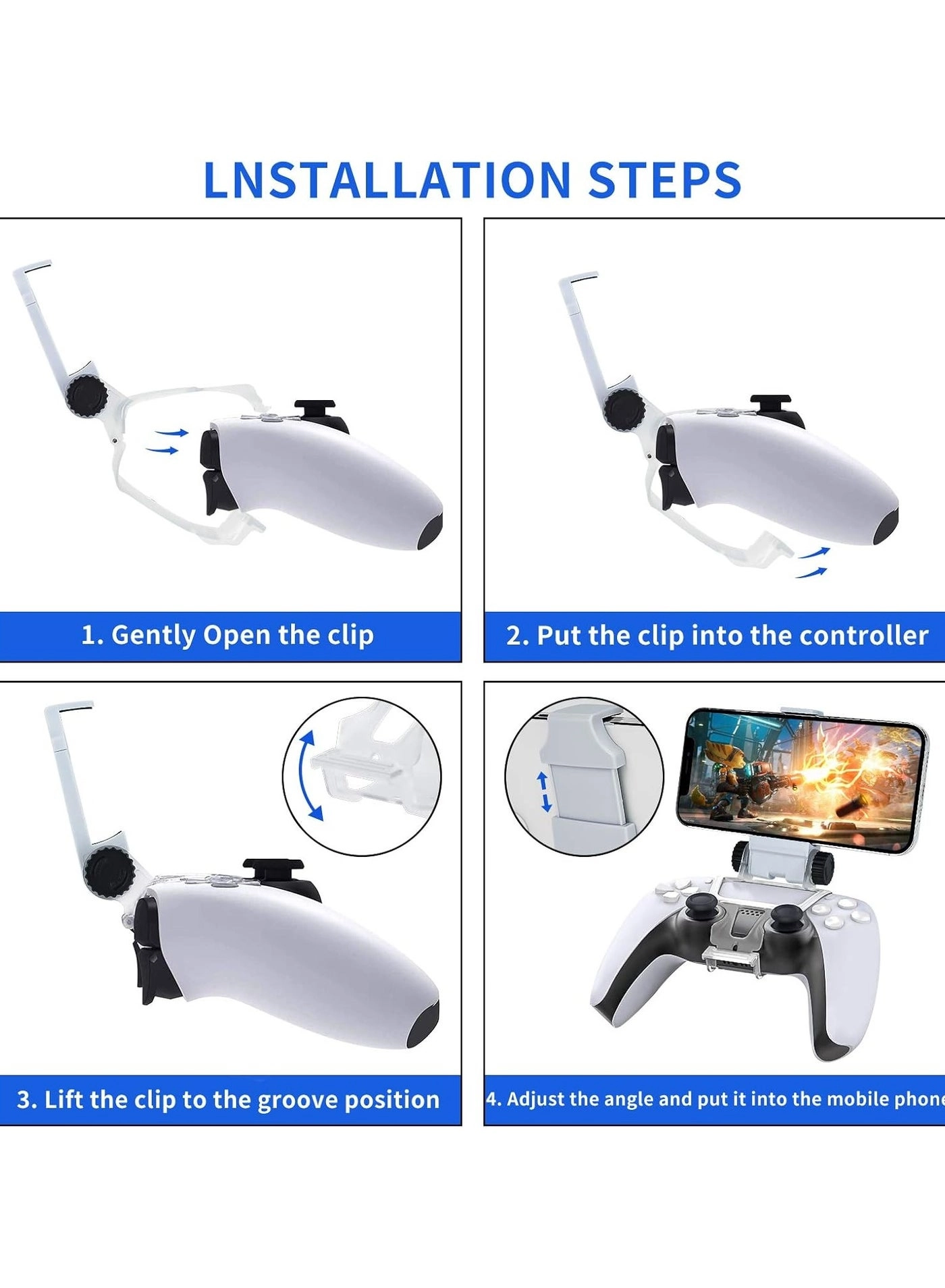 LNSTALLATION STEPS

1. Gently Open the clip

2. Put the clip into the controller

3. Lift the clip to the groove position

4. Adjust the angle and put it into the mobile phone