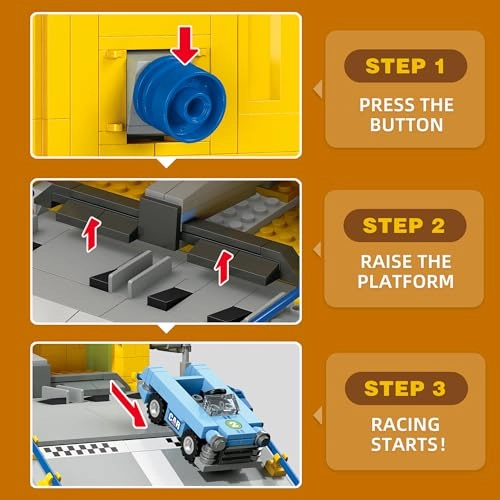 STEP 1
PRESS THE BUTTON

STEP 2
RAISE THE PLATFORM

STEP 3
RACING STARTS!

CAR
2