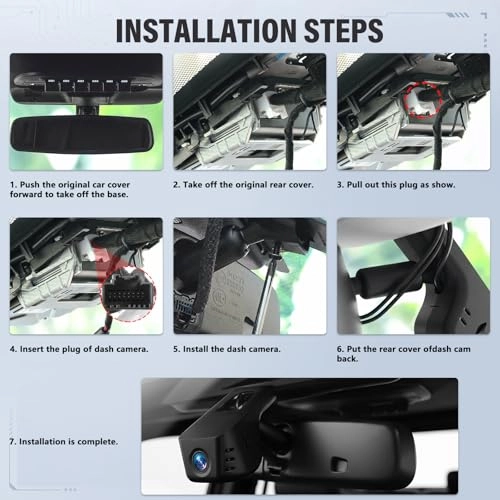 INSTALLATION STEPS

1. Push the original car cover forward to take off the base.

2. Take off the original rear cover.

3. Pull out this plug as show.

4. Insert the plug of dash camera.

5. Install the dash camera.

6. Put the rear cover ofdash cam back.

7. Installation is complete.