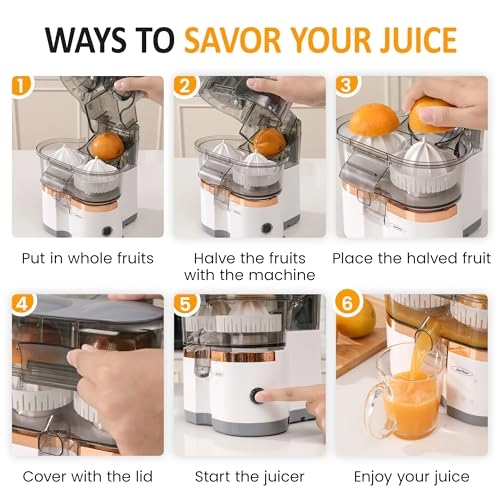 WAYS TO SAVOR YOUR JUICE

1

Put in whole fruits

2

Halve the fruits with the machine

3

Place the halved fruit

4

Cover with the lid

5

Start the juicer

6

Enjoy your juice