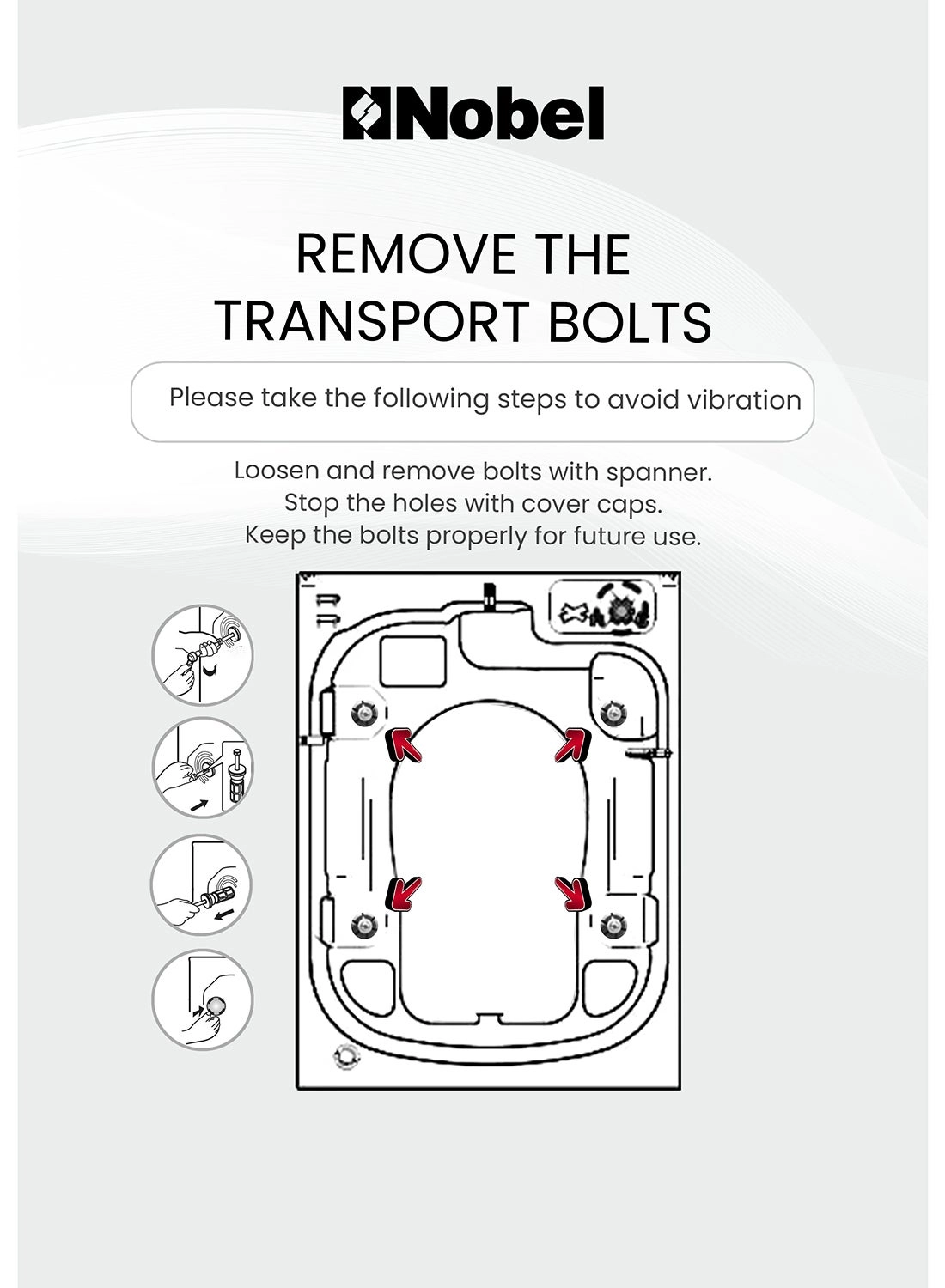 Nobel

REMOVE THE TRANSPORT BOLTS

Please take the following steps to avoid vibration

Loosen and remove bolts with spanner.
Stop the holes with cover caps.
Keep the bolts properly for future use.