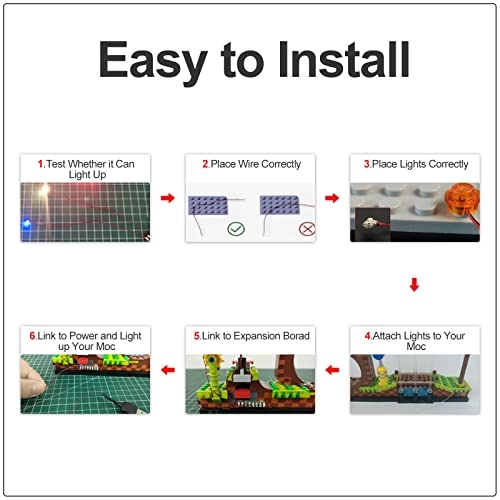 Easy to Install

1.Test Whether it Can Light Up

2.Place Wire Correctly

3.Place Lights Correctly

4.Attach Lights to Your Moc

5.Link to Expansion Borad

6.Link to Power and Light up Your Moc