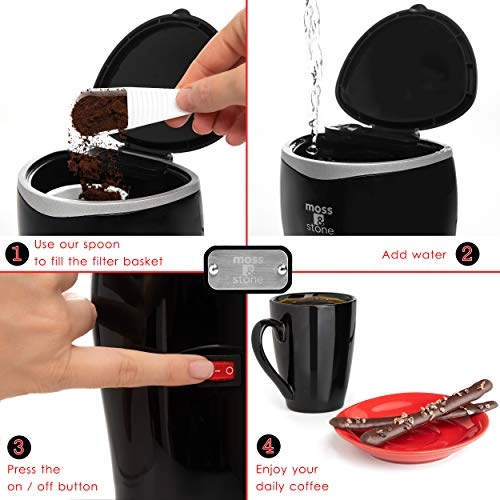 moss & stone

1 Use our spoon to fill the filter basket

moss & stone

Add water 2

3 Press the on / off button

4 Enjoy your daily coffee