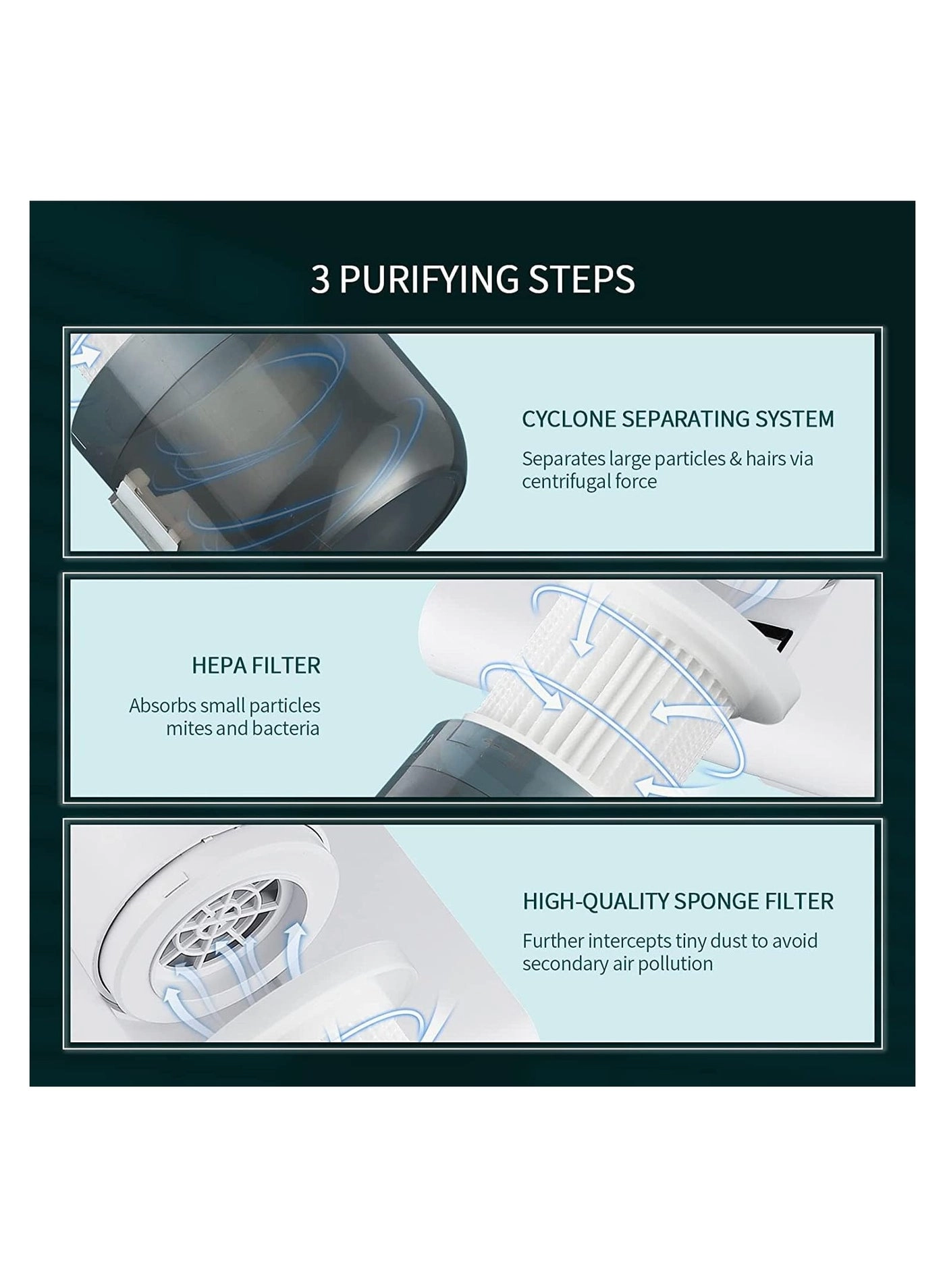 3 PURIFYING STEPS

CYCLONE SEPARATING SYSTEM

Separates large particles & hairs via centrifugal force

HEPA FILTER

Absorbs small particles mites and bacteria

HIGH-QUALITY SPONGE FILTER

Further intercepts tiny dust to avoid secondary air pollution