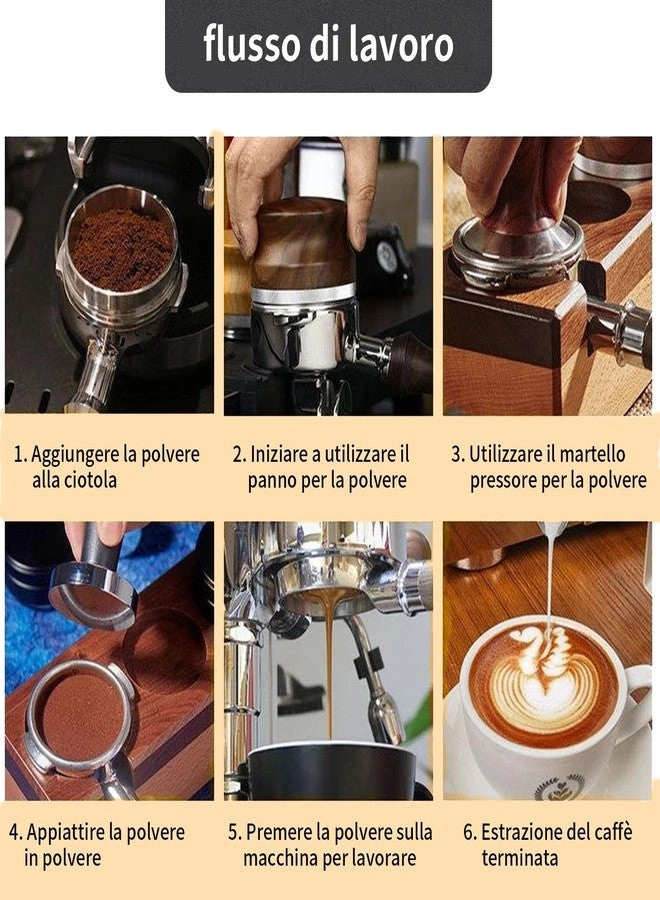 flusso di lavoro

1. Aggiungere la polvere alla ciotola

2. Iniziare a utilizzare il panno per la polvere

3. Utilizzare il martello pressore per la polvere

4. Appiattire la polvere in polvere

5. Premere la polvere sulla macchina per lavorare

6. Estrazione del caffè terminata