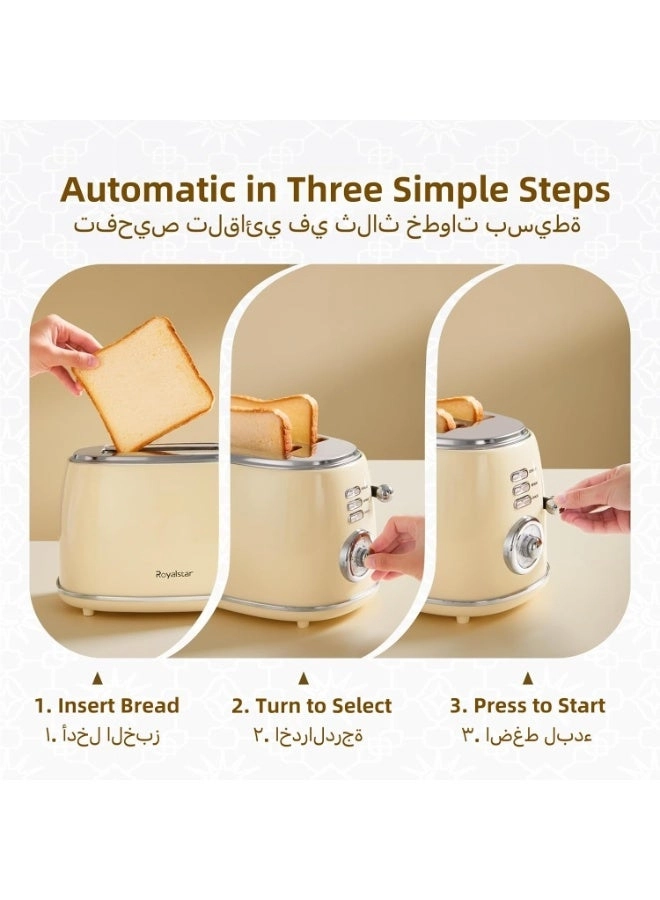 Automatic in Three Simple Steps
تفحيص تلقائي في ثلاث خطوات بسيطة

Royalstar

1. Insert Bread
١. أدخل الخبز

2. Turn to Select
٢. اخدرالدرجة

3. Press to Start
٣. اضغط لبدء