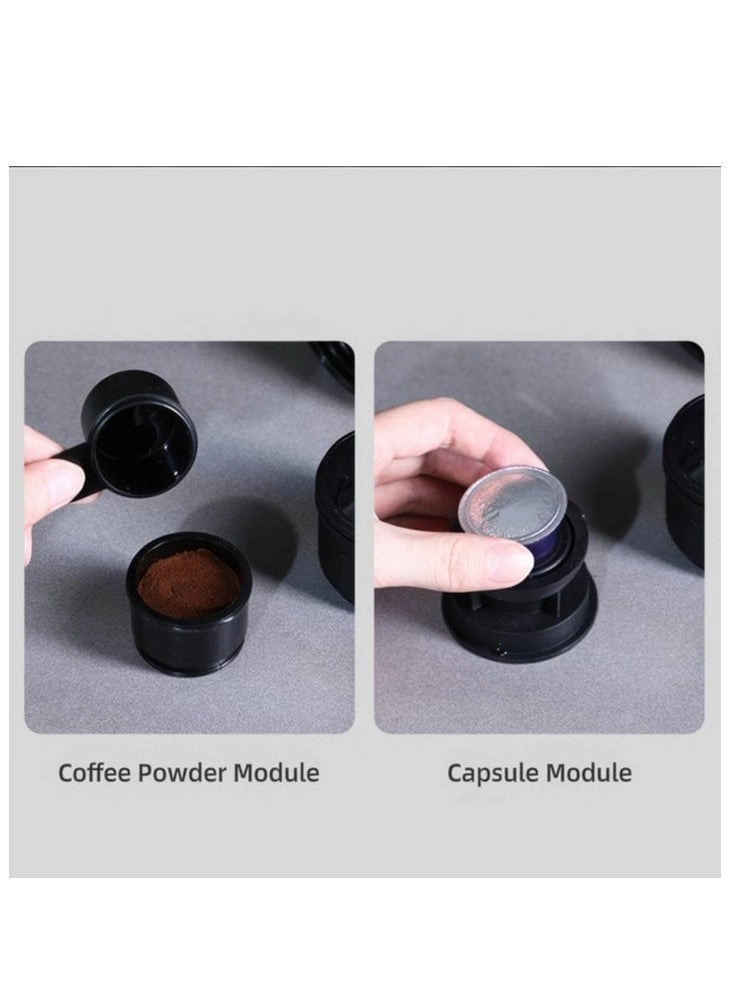 Coffee Powder Module

Capsule Module