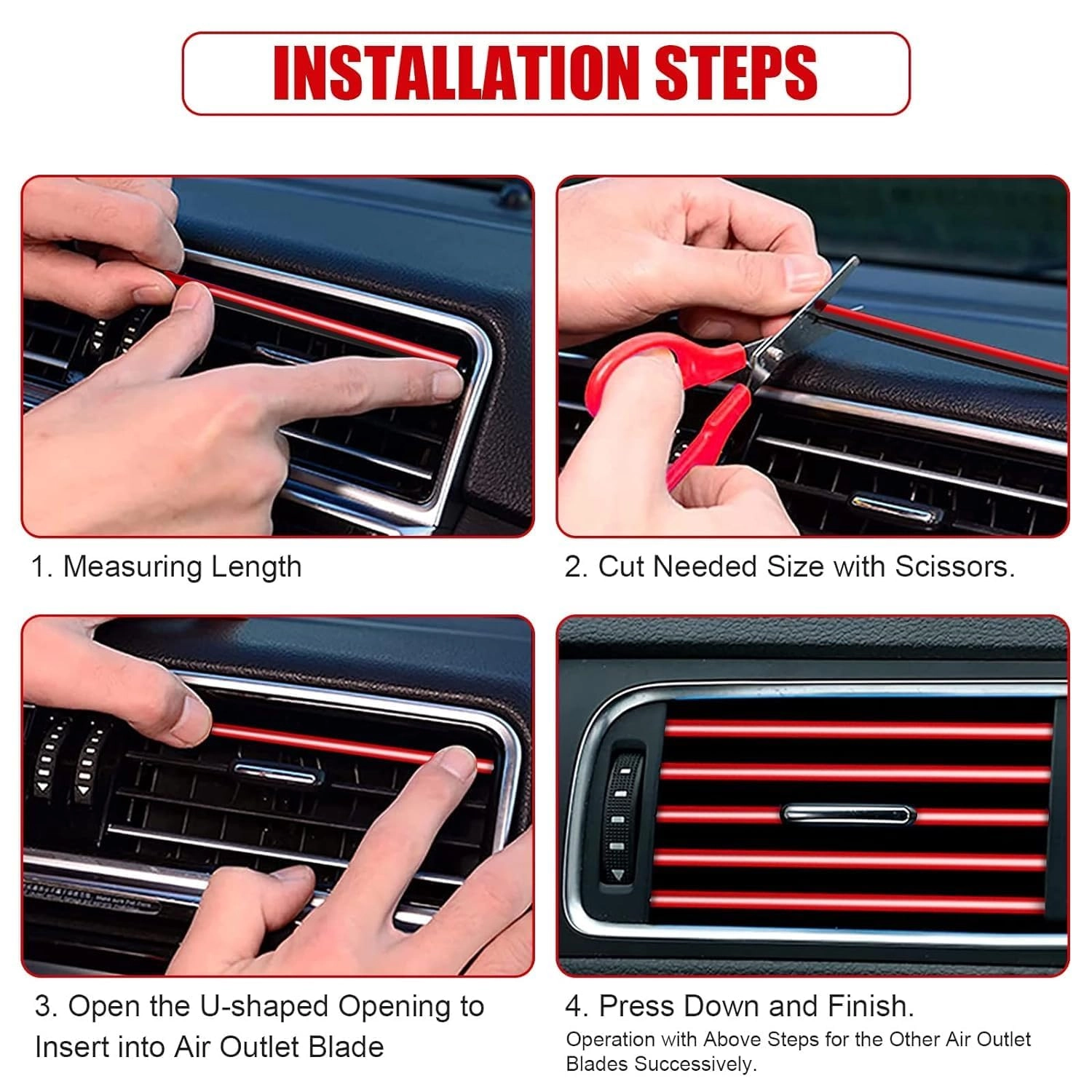 INSTALLATION STEPS

1. Measuring Length

2. Cut Needed Size with Scissors.

3. Open the U-shaped Opening to Insert into Air Outlet Blade

4. Press Down and Finish.
Operation with Above Steps for the Other Air Outlet Blades Successively.