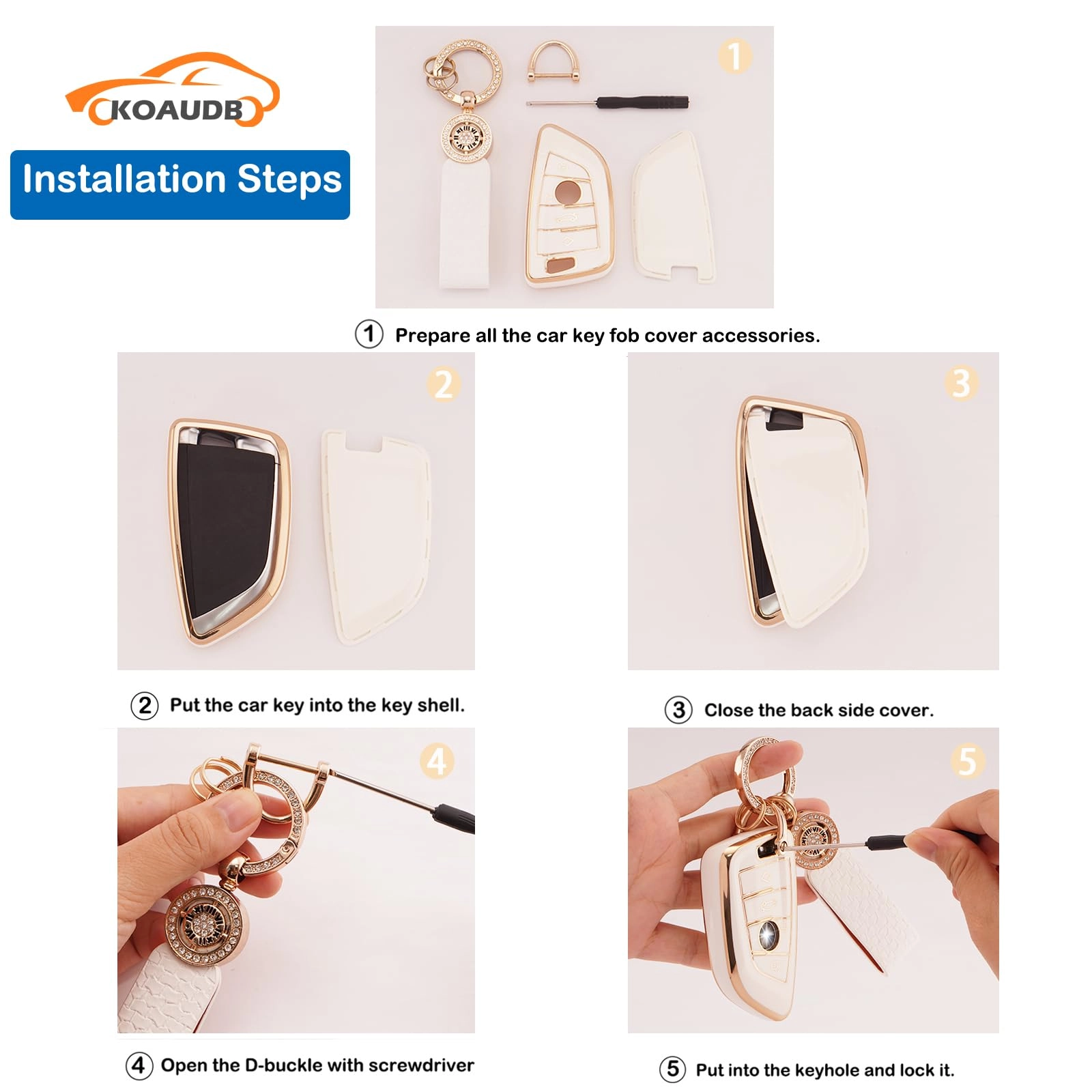 KOAUDB

Installation Steps

1

① Prepare all the car key fob cover accessories.

2

3

② Put the car key into the key shell.

③ Close the back side cover.

4

5

④ Open the D-buckle with screwdriver

⑤ Put into the keyhole and lock it.