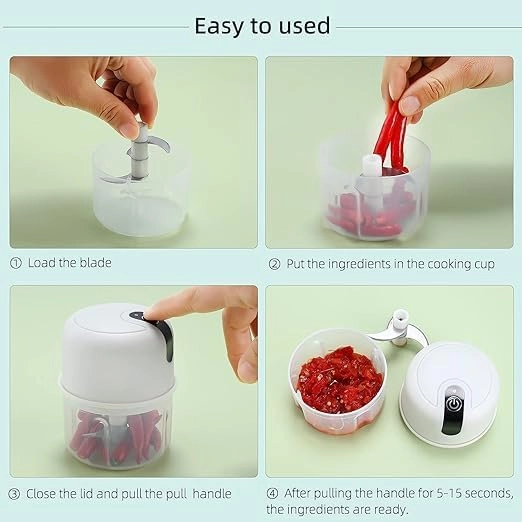 Easy to used

① Load the blade

② Put the ingredients in the cooking cup

③ Close the lid and pull the pull handle

④ After pulling the handle for 5-15 seconds, the ingredients are ready.