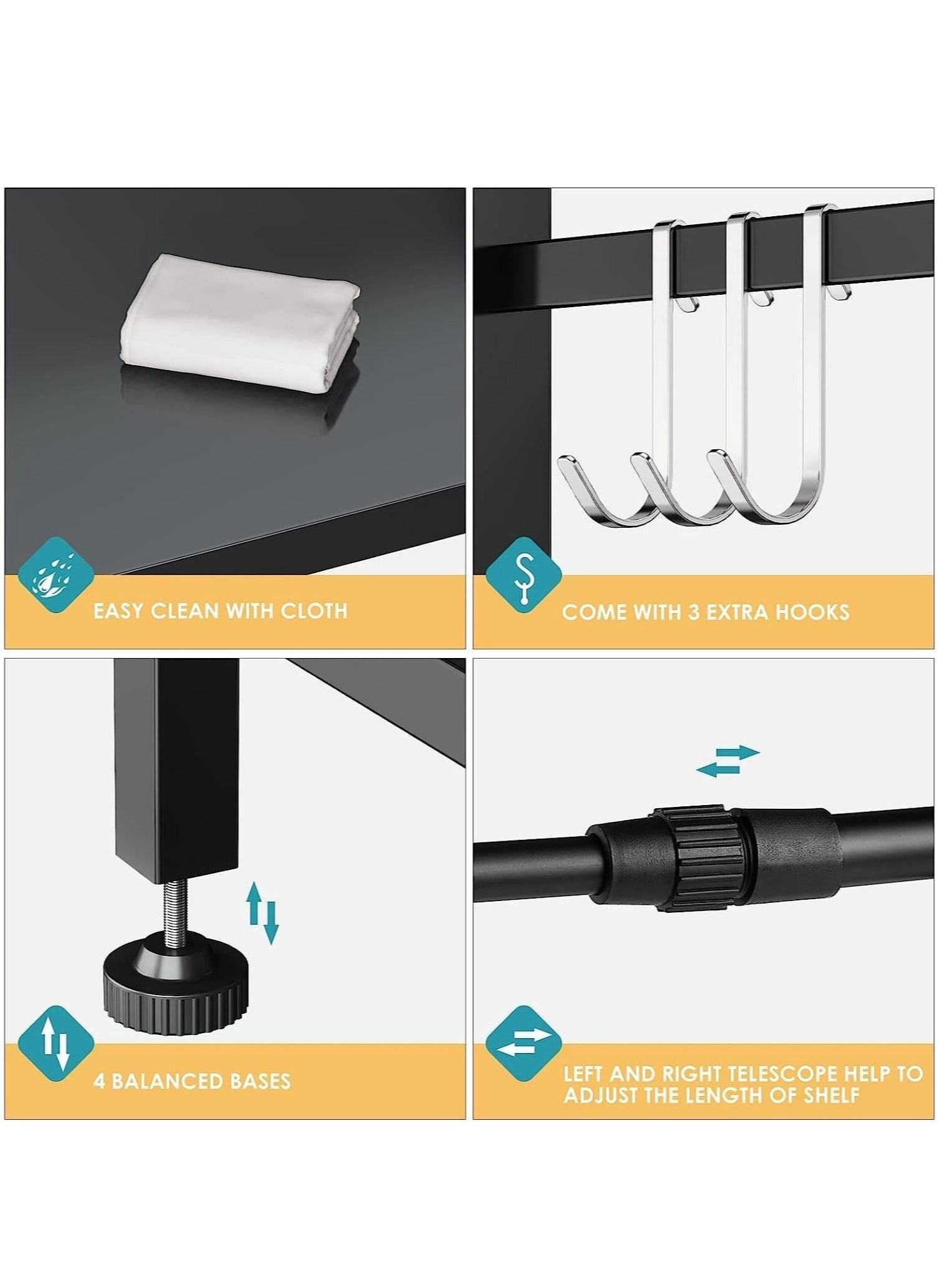 EASY CLEAN WITH CLOTH

COME WITH 3 EXTRA HOOKS

4 BALANCED BASES

LEFT AND RIGHT TELESCOPE HELP TO ADJUST THE LENGTH OF SHELF