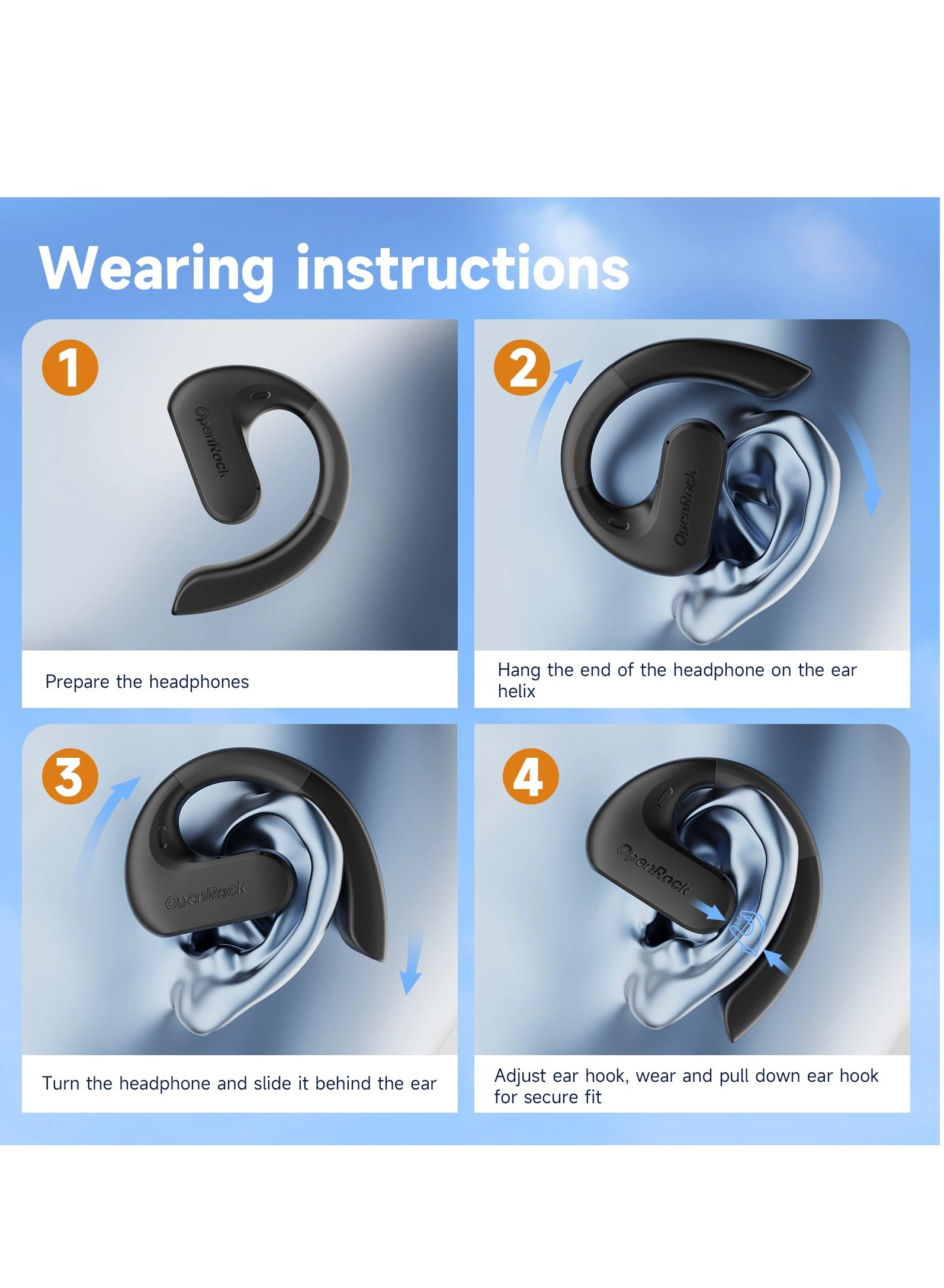 Wearing instructions

1

OpenRock

Prepare the headphones

2

OpenRock

Hang the end of the headphone on the ear helix

3

OpenRock

Turn the headphone and slide it behind the ear

4

OpenRock

Adjust ear hook, wear and pull down ear hook for secure fit