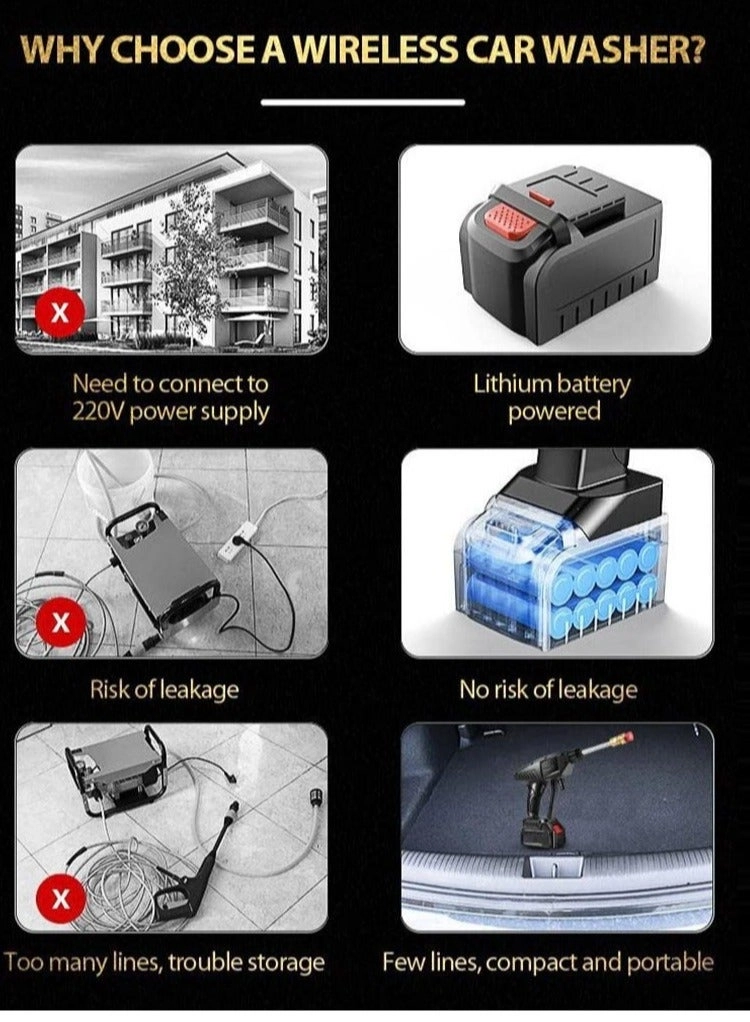 WHY CHOOSE A WIRELESS CAR WASHER?

X

Need to connect to 220V power supply

Lithium battery powered

X

Risk of leakage

No risk of leakage

X

Too many lines, trouble storage

Few lines, compact and portable