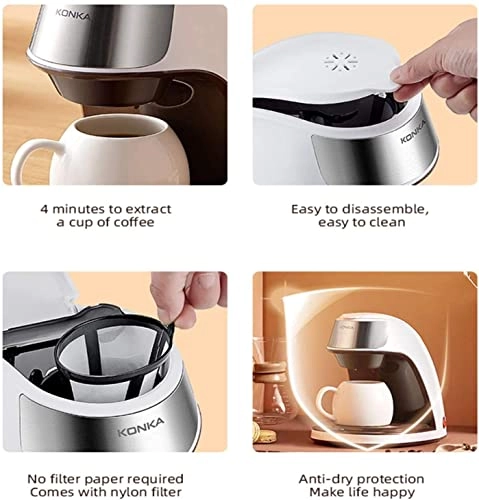 KONKA

4 minutes to extract a cup of coffee

KONKA

Easy to disassemble, easy to clean

KONKA

No filter paper required
Comes with nylon filter

KONKA

Anti-dry protection
Make life happy