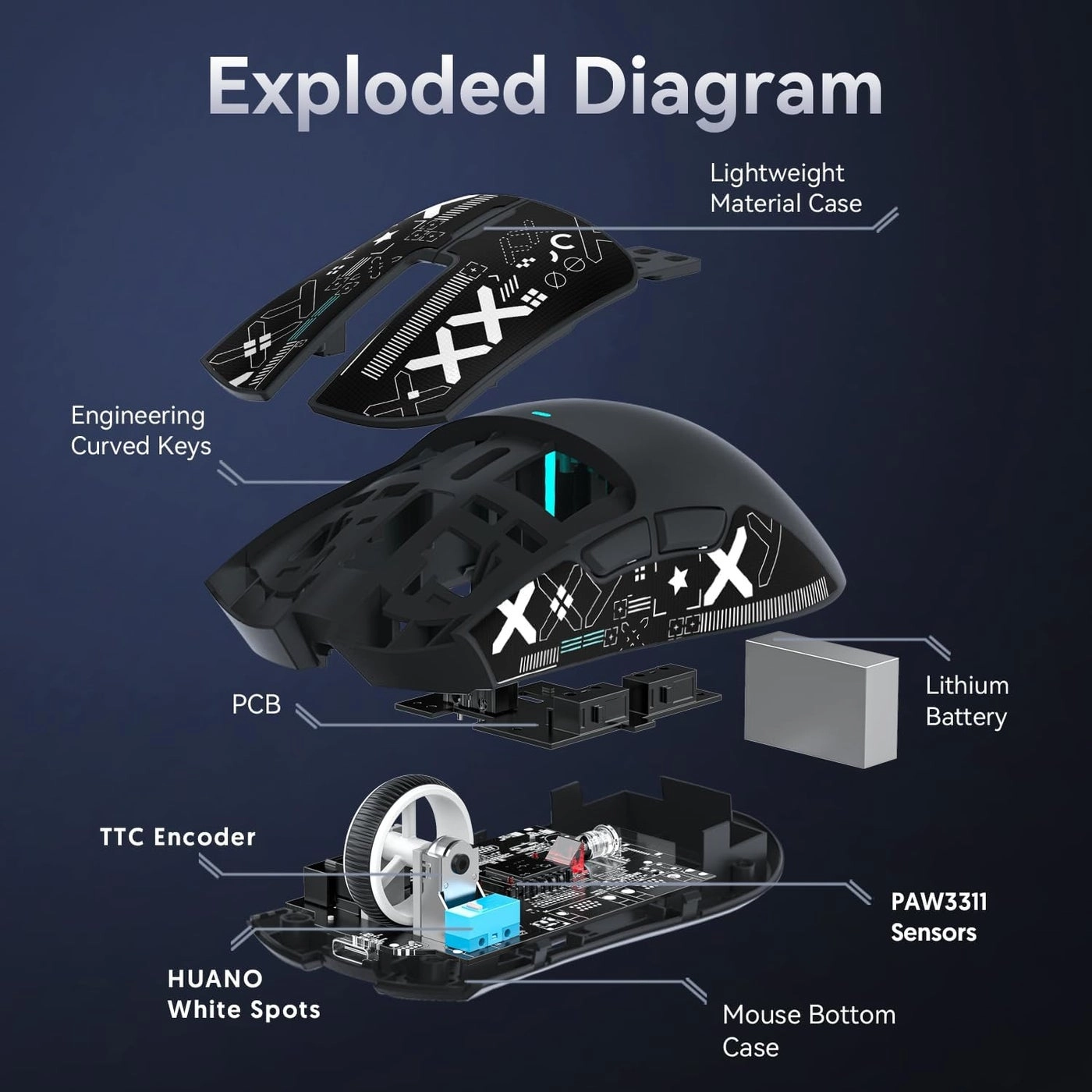 Exploded Diagram

Lightweight Material Case

Engineering Curved Keys

PCB

Lithium Battery

TTC Encoder

PAW3311 Sensors

HUANO White Spots

Mouse Bottom Case