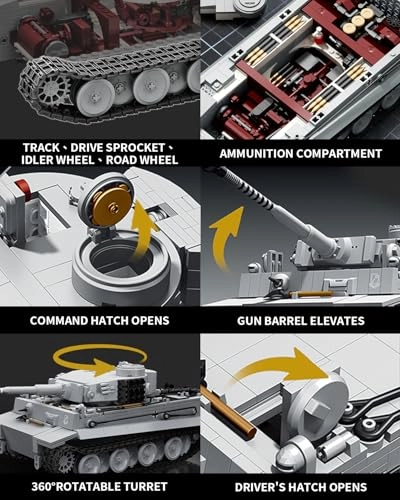 TRACK、DRIVE SPROCKET、IDLER WHEEL、ROAD WHEEL

AMMUNITION COMPARTMENT

COMMAND HATCH OPENS

GUN BARREL ELEVATES

360°ROTATABLE TURRET

DRIVER'S HATCH OPENS