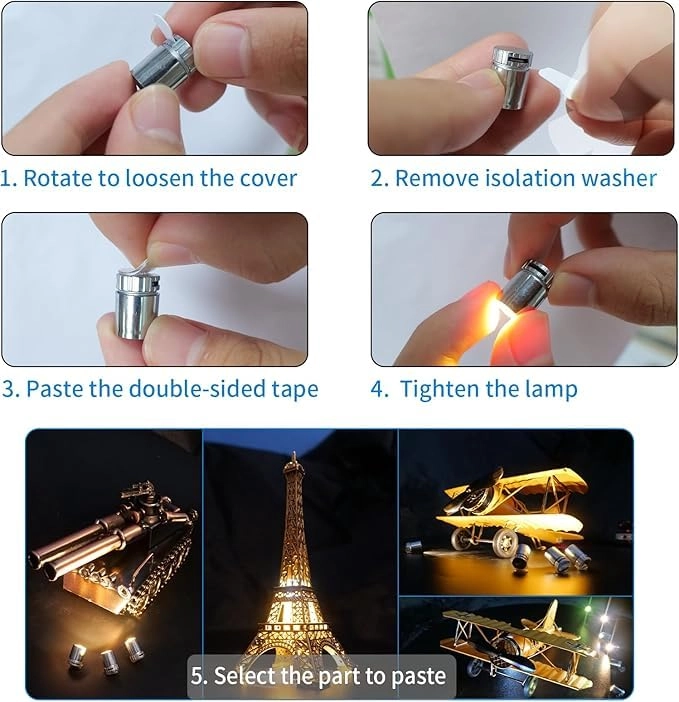 1. Rotate to loosen the cover

2. Remove isolation washer

3. Paste the double-sided tape

4. Tighten the lamp

5. Select the part to paste