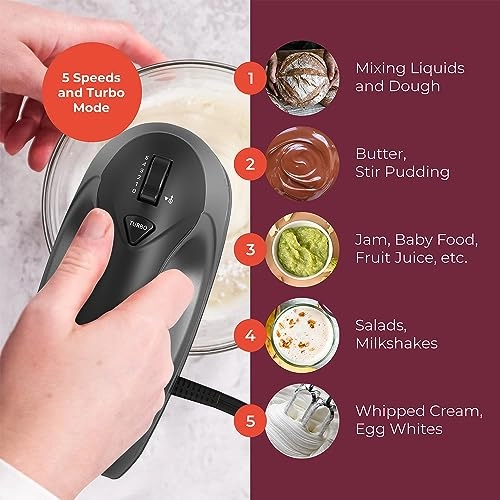 5 Speeds and Turbo Mode

5
4
3
2
1
0

TURBO

1 Mixing Liquids and Dough

2 Butter, Stir Pudding

3 Jam, Baby Food, Fruit Juice, etc.

4 Salads, Milkshakes

5 Whipped Cream, Egg Whites