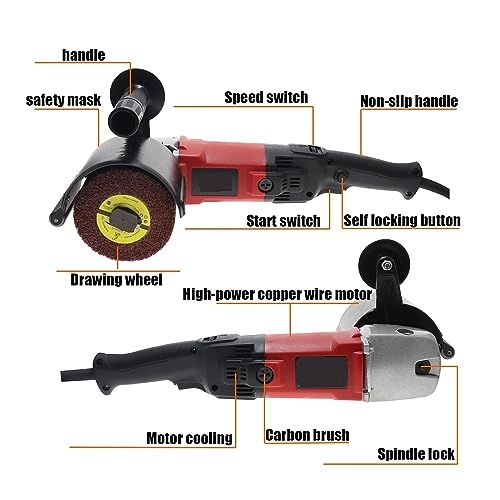 handle

safety mask

Speed switch

Non-slip handle

Start switch

Self locking button

Drawing wheel

High-power copper wire motor

Motor cooling

Carbon brush

Spindle lock