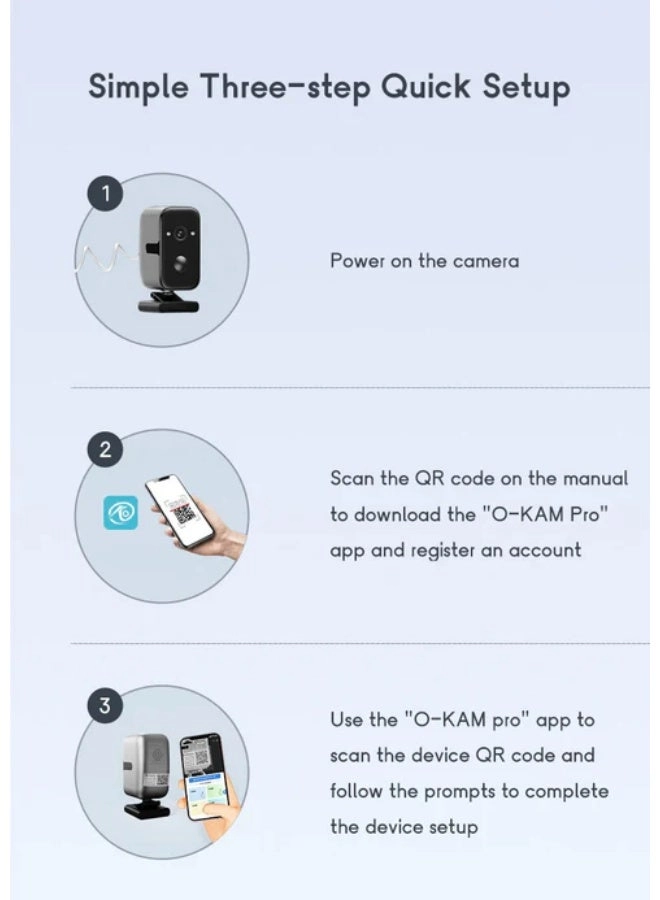 Simple Three-step Quick Setup

1

Power on the camera

2

Scan the QR code on the manual to download the "O-KAM Pro" app and register an account

3

Use the "O-KAM pro" app to scan the device QR code and follow the prompts to complete the device setup