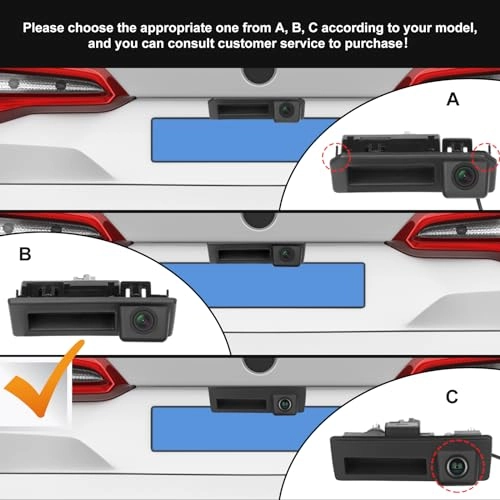 Please choose the appropriate one from A, B, C according to your model, and you can consult customer service to purchase!

A

B

C