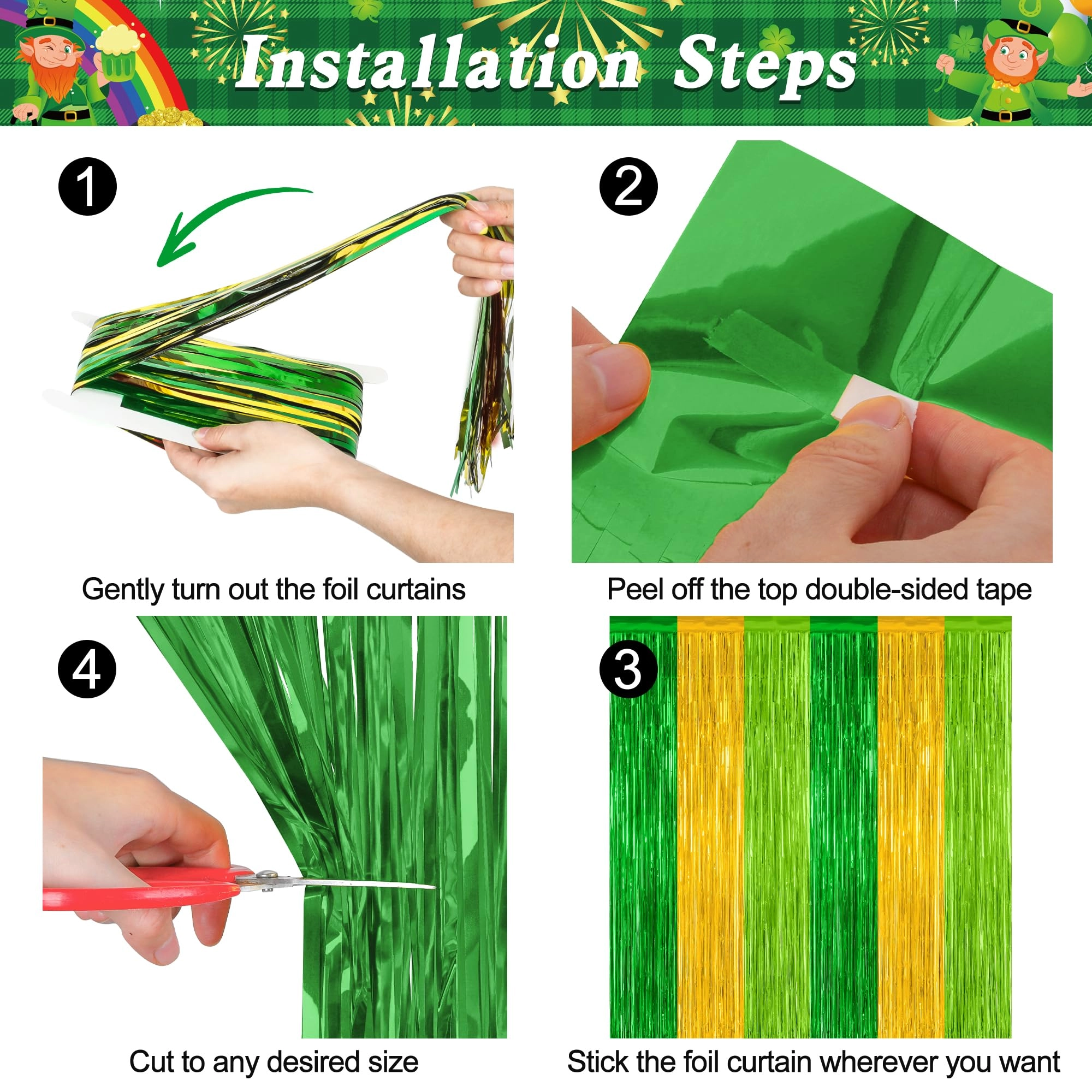 Installation Steps

1

Gently turn out the foil curtains

2

Peel off the top double-sided tape

4

Cut to any desired size

3

Stick the foil curtain wherever you want